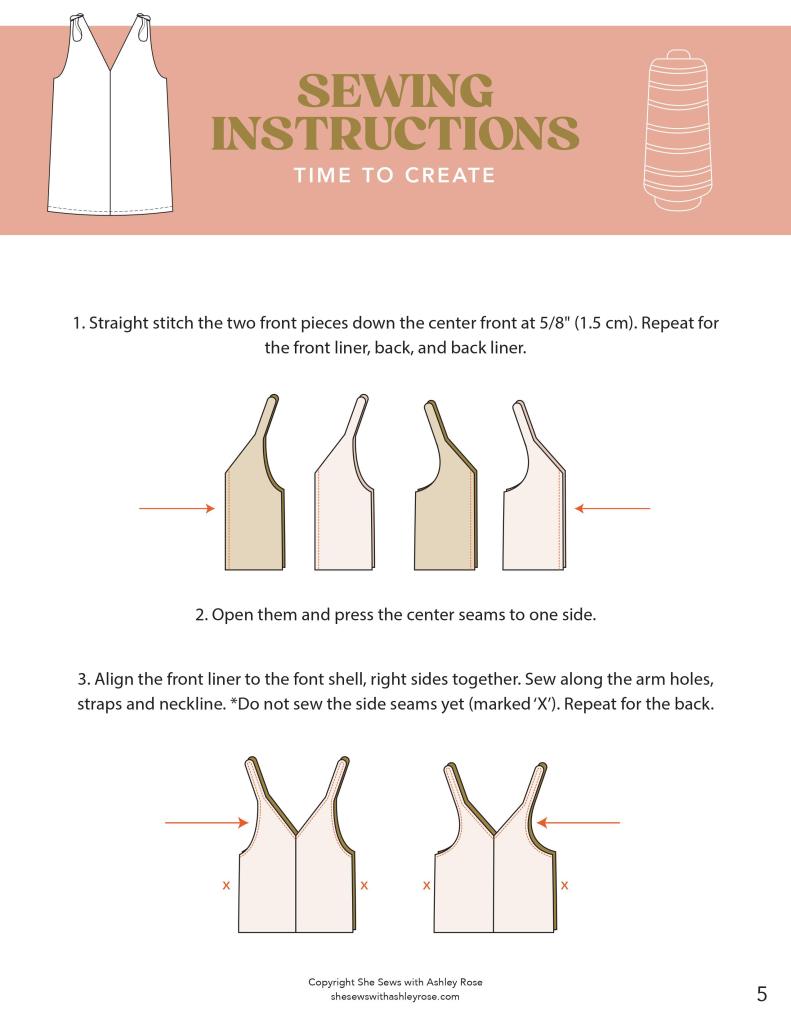 SEWING INSTRUCTIONS
TIME TO CREATE

1. Straight stitch the two front pieces down the center front at 5/8" (1.5 cm). Repeat for the front liner, back, and back liner.

2. Open them and press the center seams to one side.

3. Align the front liner to the font shell, right sides together. Sew along the arm holes, straps and neckline. *Do not sew the side seams yet (marked 'X'). Repeat for the back.

x x x x

Copyright She Sews with Ashley Rose
shesewswithashleyrose.com

5