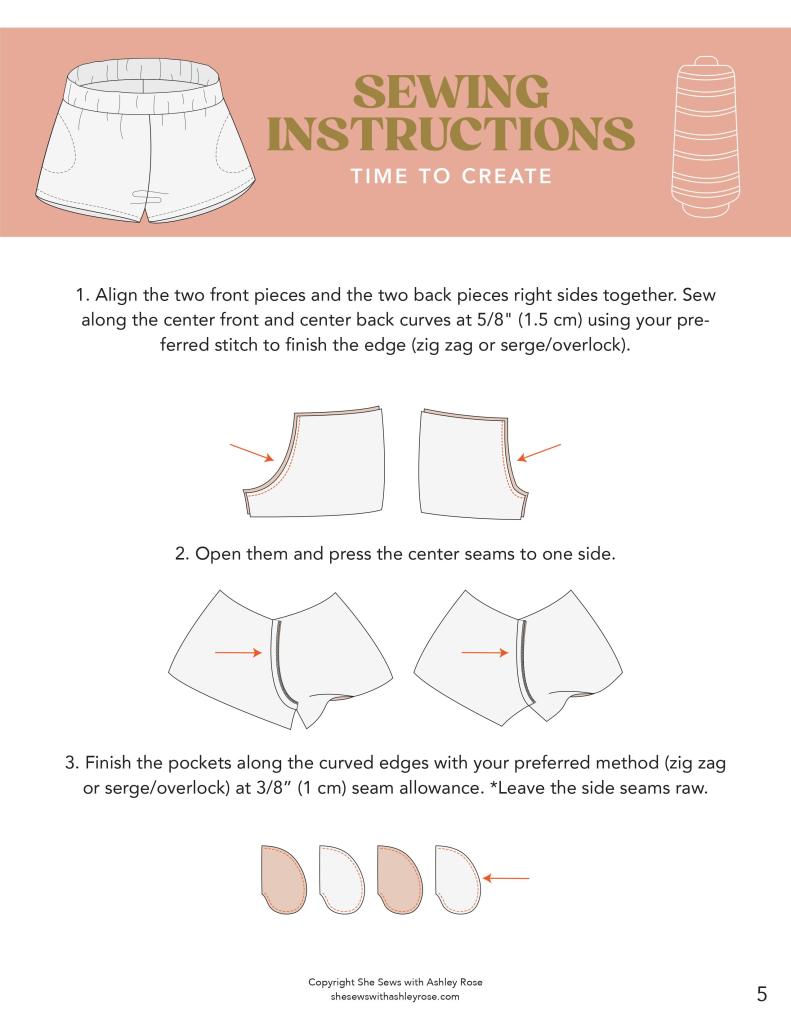 SEWING INSTRUCTIONS
TIME TO CREATE

1. Align the two front pieces and the two back pieces right sides together. Sew along the center front and center back curves at 5/8" (1.5 cm) using your preferred stitch to finish the edge (zig zag or serge/overlock).

2. Open them and press the center seams to one side.

3. Finish the pockets along the curved edges with your preferred method (zig zag or serge/overlock) at 3/8" (1 cm) seam allowance. *Leave the side seams raw.

Copyright She Sews with Ashley Rose
shesewswithashleyrose.com

5