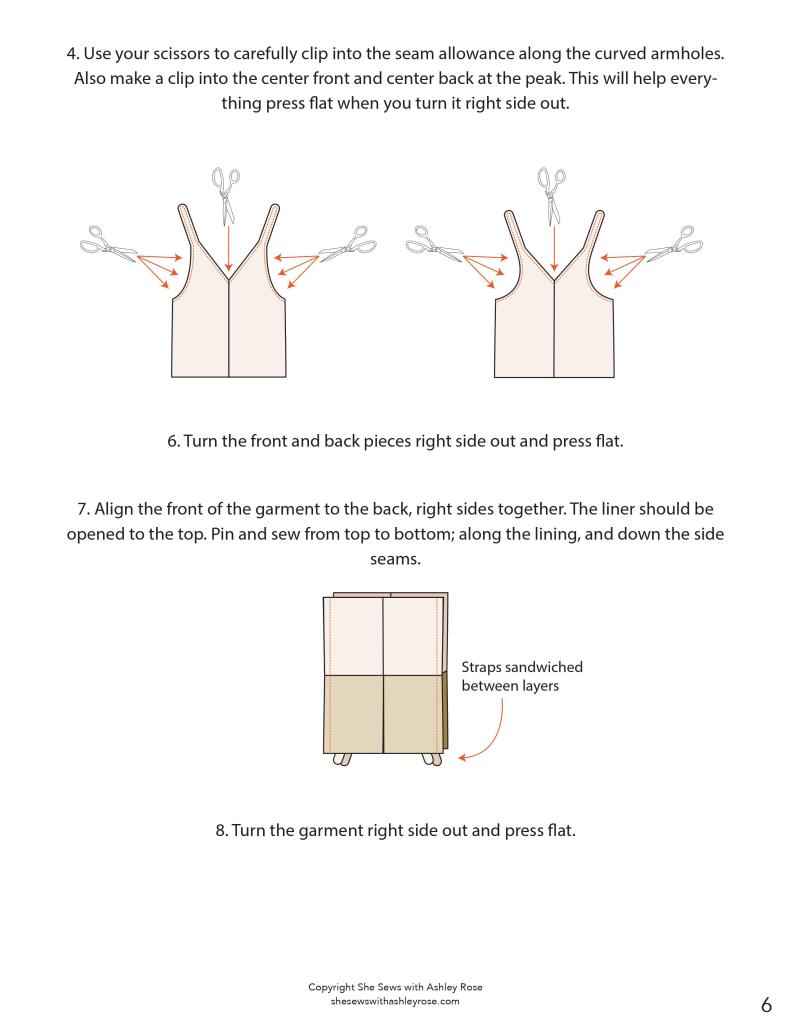 4. Use your scissors to carefully clip into the seam allowance along the curved armholes. Also make a clip into the center front and center back at the peak. This will help everything press flat when you turn it right side out.

6. Turn the front and back pieces right side out and press flat.

7. Align the front of the garment to the back, right sides together. The liner should be opened to the top. Pin and sew from top to bottom; along the lining, and down the side seams.

Straps sandwiched between layers

8. Turn the garment right side out and press flat.

Copyright She Sews with Ashley Rose
shesewswithashleyrose.com

6