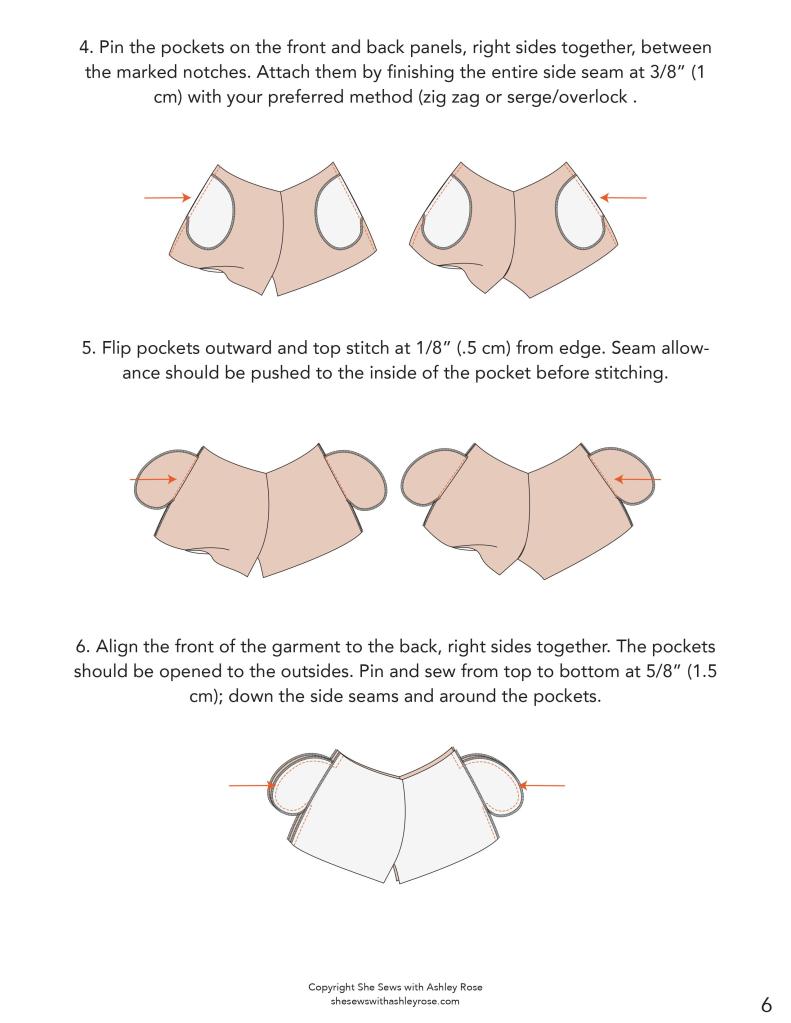 4. Pin the pockets on the front and back panels, right sides together, between the marked notches. Attach them by finishing the entire side seam at 3/8" (1 cm) with your preferred method (zig zag or serge/overlock .

5. Flip pockets outward and top stitch at 1/8" (.5 cm) from edge. Seam allowance should be pushed to the inside of the pocket before stitching.

6. Align the front of the garment to the back, right sides together. The pockets should be opened to the outsides. Pin and sew from top to bottom at 5/8" (1.5 cm); down the side seams and around the pockets.

Copyright She Sews with Ashley Rose
shesewswithashleyrose.com

6